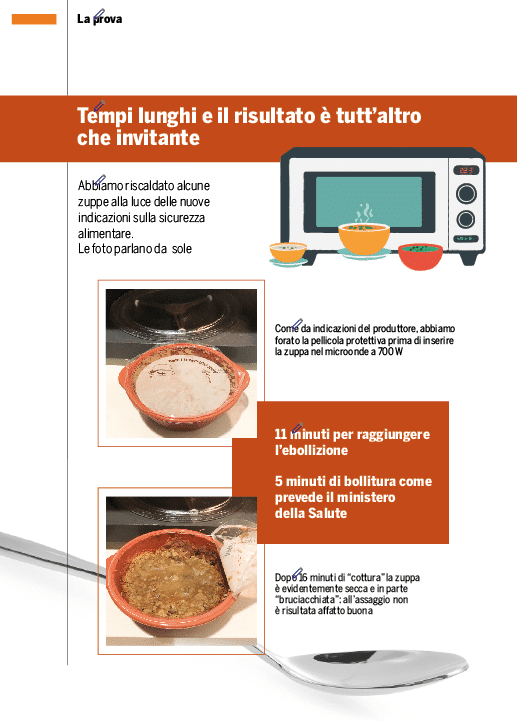 La prova

Tempi lunghi e il risultato è tutt'altro che invitante

Abbiamo riscaldato alcune zuppe alla luce delle nuove indicazioni sulla sicurezza alimentare.
Le foto parlano da sole

Come da indicazioni del produttore, abbiamo forato la pellicola protettiva prima di inserire la zuppa nel microonde a 700 W

11 minuti per raggiungere l'ebollizione

5 minuti di bollitura come prevede il ministero della Salute

Dopo 16 minuti di "cottura" la zuppa è evidentemente secca e in parte "bruciacchiata": all'assaggio non è risultata affatto buona